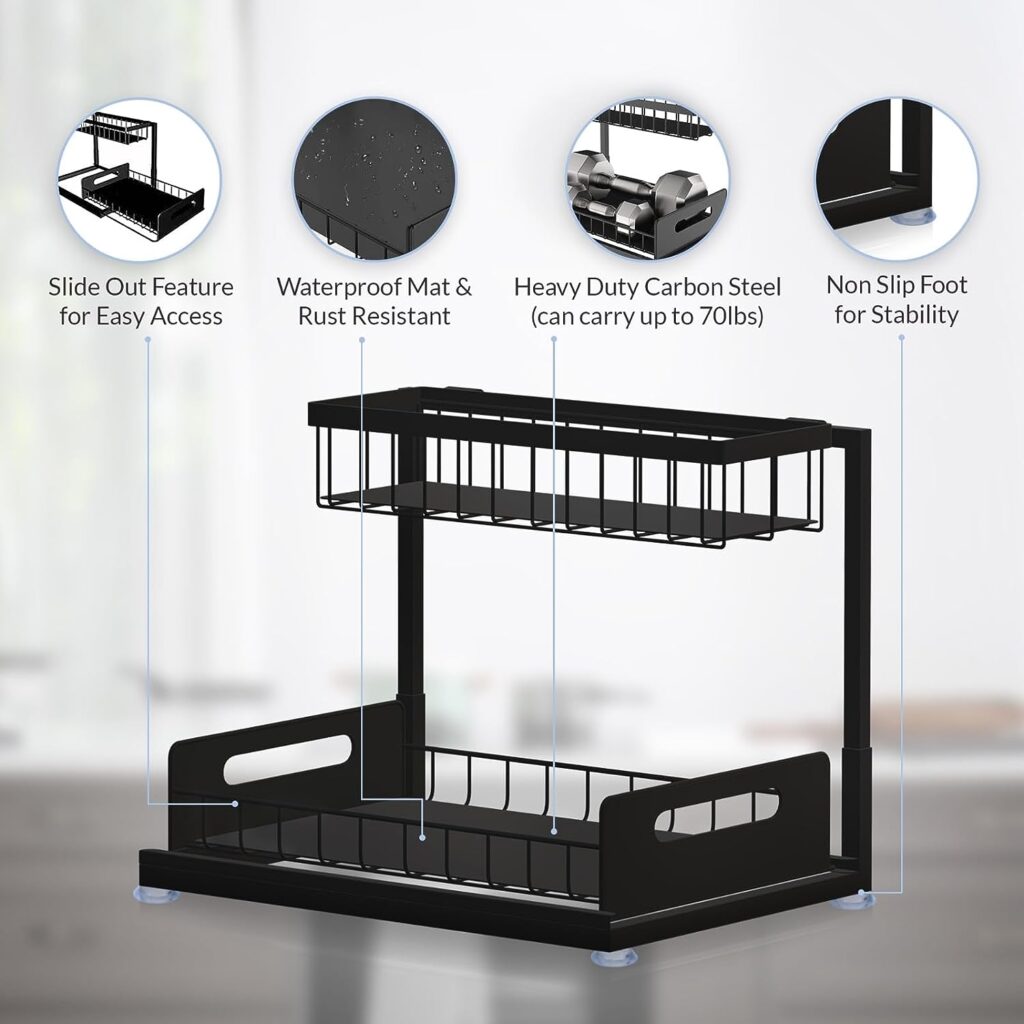 Slide Out Feature
for Easy Access

Waterproof Mat &
Rust Resistant

Heavy Duty Carbon Steel
(can carry up to 70lbs)

Non Slip Foot
for Stability