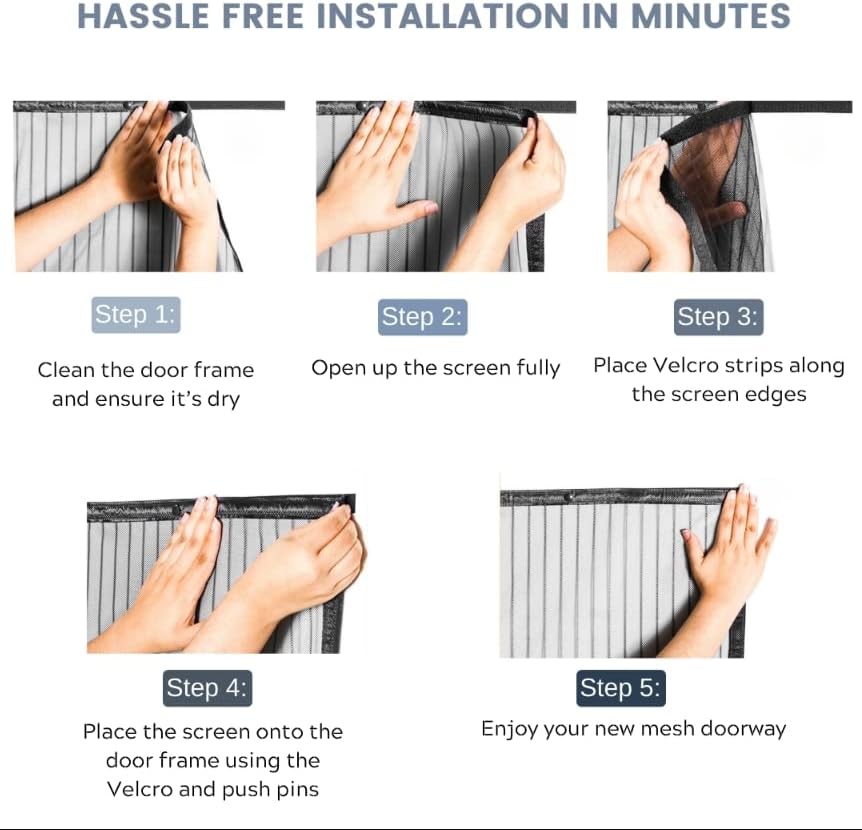 HASSLE FREE INSTALLATION IN MINUTES

Step 1:

Clean the door frame and ensure it's dry

Step 2:

Open up the screen fully

Step 3:

Place Velcro strips along the screen edges

Step 4:

Place the screen onto the door frame using the Velcro and push pins

Step 5:

Enjoy your new mesh doorway